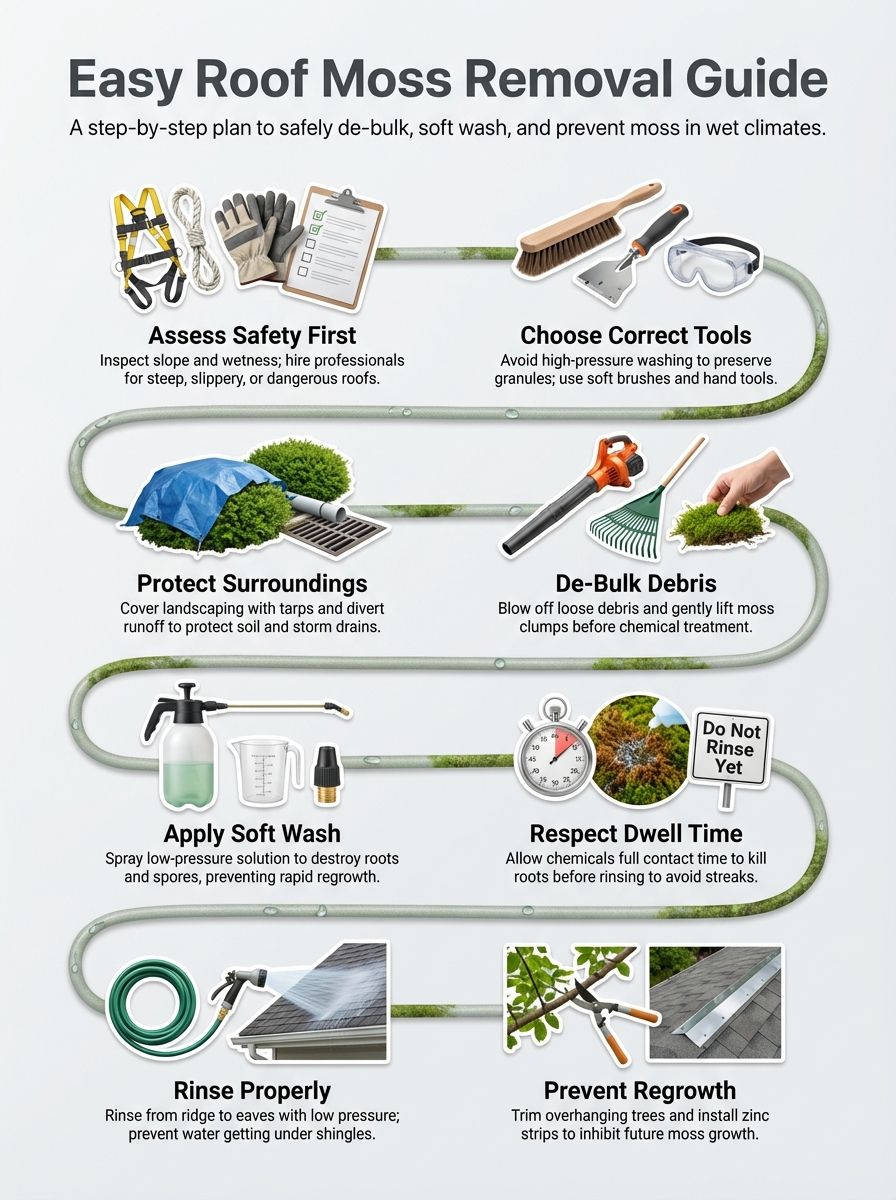 Easy Roof Moss Removal Guide

A step-by-step plan to safely de-bulk, soft wash, and prevent moss in wet climates.

Assess Safety First

Inspect slope and wetness; hire professionals for steep, slippery, or dangerous roofs.

Choose Correct Tools

Avoid high-pressure washing to preserve granules; use soft brushes and hand tools.

Protect Surroundings

Cover landscaping with tarps and divert runoff to protect soil and storm drains.

De-Bulk Debris

Blow off loose debris and gently lift moss clumps before chemical treatment.

Apply Soft Wash

Spray low-pressure solution to destroy roots and spores, preventing rapid regrowth.

Do Not Rinse Yet

Respect Dwell Time

Allow chemicals full contact time to kill roots before rinsing to avoid streaks.

Rinse Properly

Rinse from ridge to eaves with low pressure; prevent water getting under shingles.

Prevent Regrowth

Trim overhanging trees and install zinc strips to inhibit future moss growth.