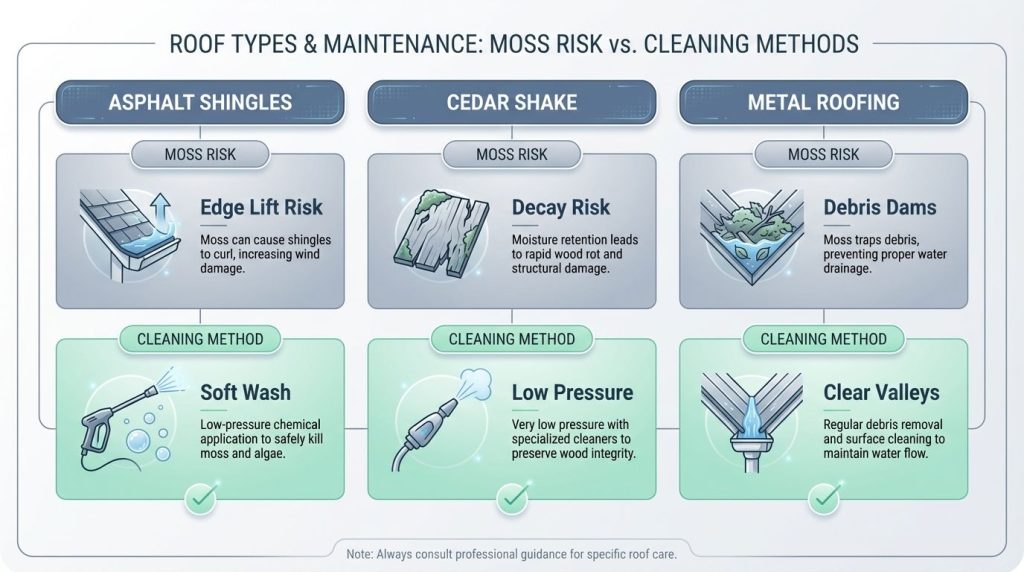 ROOF TYPES & MAINTENANCE: MOSS RISK vs. CLEANING METHODS

ASPHALT SHINGLES

MOSS RISK

Edge Lift Risk

Moss can cause shingles to curl, increasing wind damage.

CLEANING METHOD

Soft Wash

Low-pressure chemical application to safely kill moss and algae.

CEDAR SHAKE

MOSS RISK

Decay Risk

Moisture retention leads to rapid wood rot and structural damage.

CLEANING METHOD

Low Pressure

Very low pressure with specialized cleaners to preserve wood integrity.

METAL ROOFING

MOSS RISK

Debris Dams

Moss traps debris, preventing proper water drainage.

CLEANING METHOD

Clear Valleys

Regular debris removal and surface cleaning to maintain water flow.

Note: Always consult professional guidance for specific roof care.